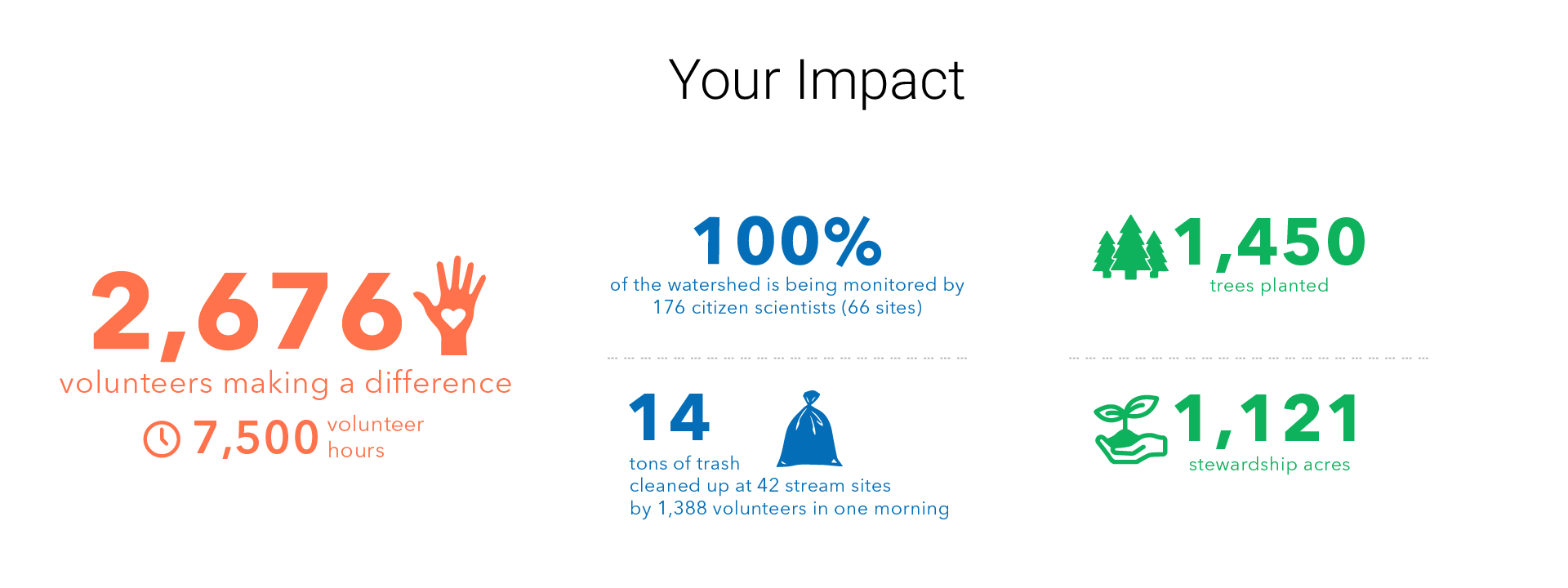 Your Impact

2,676
volunteers making a difference
7,500 volunteer hours

100%
of the watershed is being monitored by 176 citizen scientists (66 sites)

14
tons of trash
cleaned up at 42 stream sites
by 1,388 volunteers in one morning

1,450
trees planted

1,121
stewardship acres